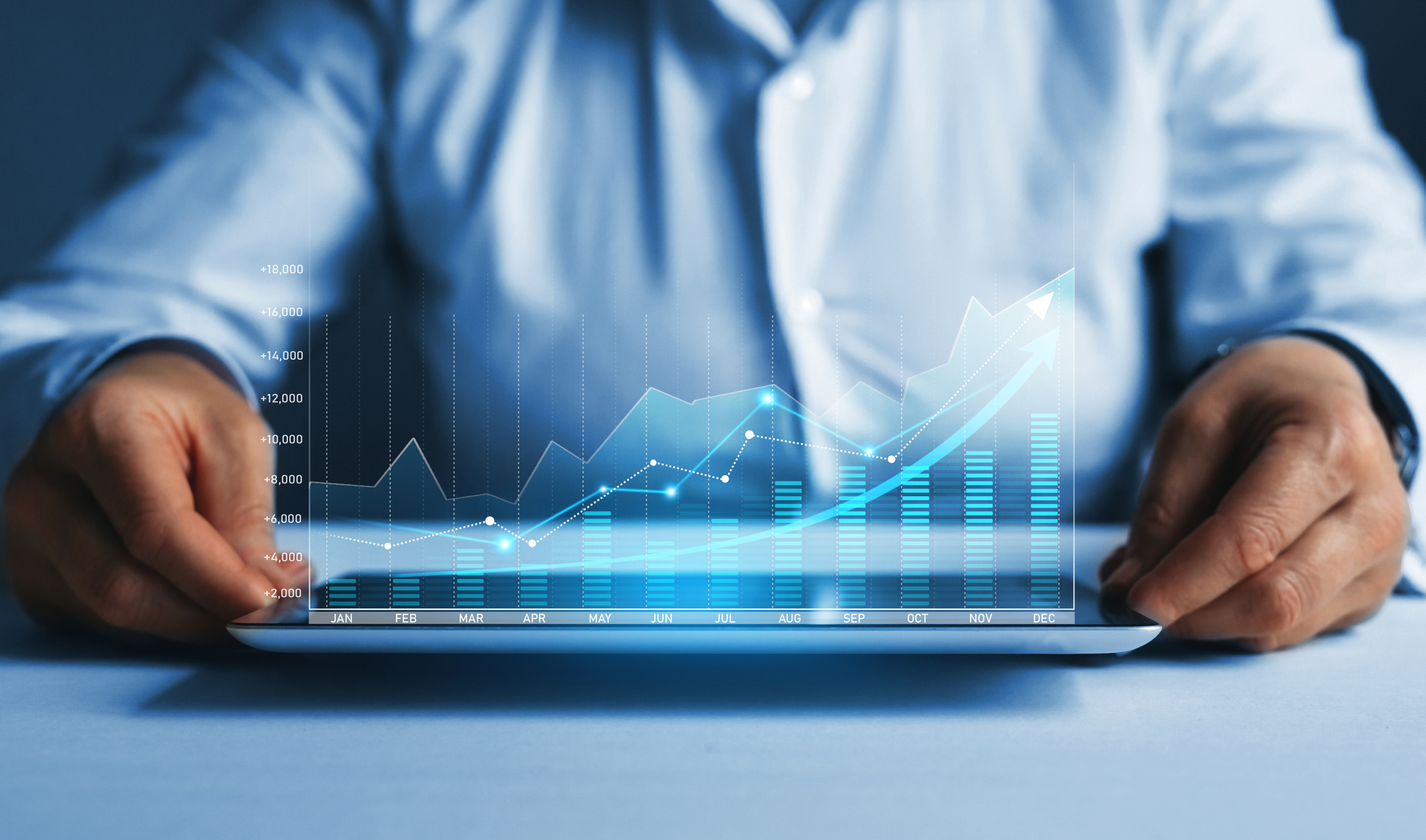 +18,000
+16,000
+14,000
+12,000
+10,000
+8,000
+6,000
+4,000
+2,000

JAN FEB MAR APR MAY JUN JUL AUG SEP OCT NOV DEC